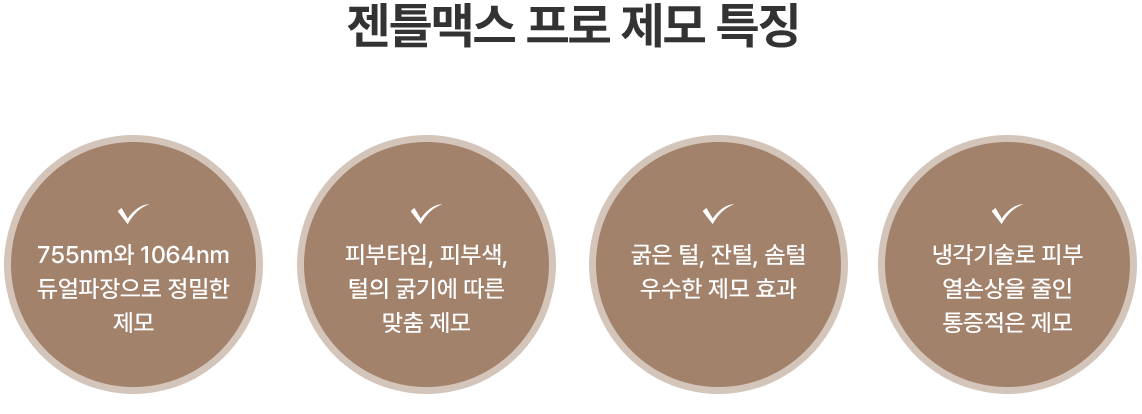 젠틀맥스 프로 제모 특징

✓
755nm와 1064nm 듀얼파장으로 정밀한 제모

✓
피부타입, 피부색, 털의 굵기에 따른 맞춤 제모

✓
굵은 털, 잔털, 솜털 우수한 제모 효과

✓
냉각기술로 피부 열손상을 줄인 통증적은 제모