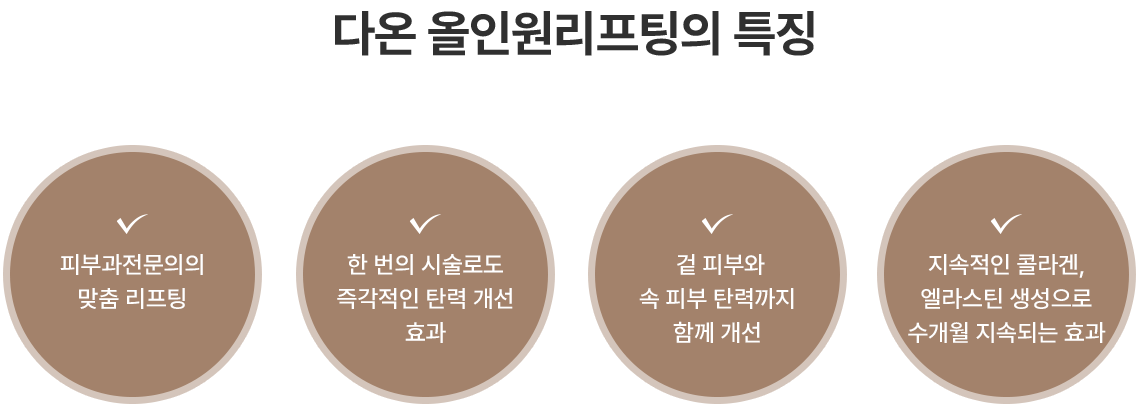 다온 올인원리프팅의 특징

✓
피부과전문의의
맞춤 리프팅

✓
한 번의 시술로도
즉각적인 탄력 개선
효과

✓
겉 피부와
속 피부 탄력까지
함께 개선

✓
지속적인 콜라겐,
엘라스틴 생성으로
수개월 지속되는 효과