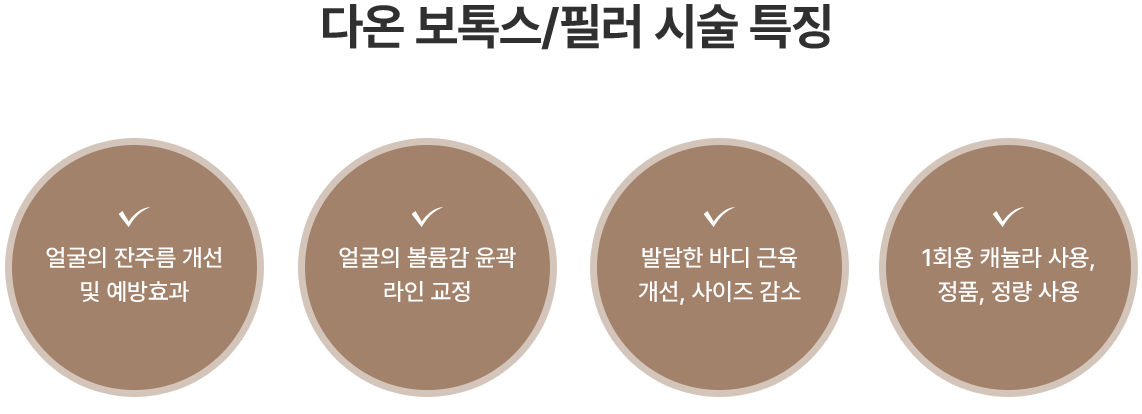 다온 보톡스/필러 시술 특징

✓
얼굴의 잔주름 개선
및 예방효과

✓
얼굴의 볼륨감 윤곽
라인 교정

✓
발달한 바디 근육
개선, 사이즈 감소

✓
1회용 캐뉼라 사용,
정품, 정량 사용