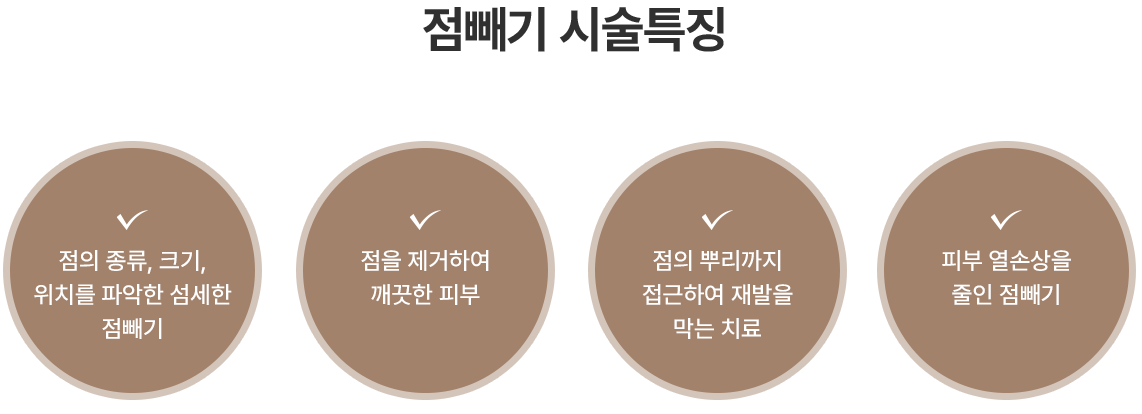 점빼기 시술특징

✓
점의 종류, 크기,
위치를 파악한 섬세한
점빼기

✓
점을 제거하여
깨끗한 피부

✓
점의 뿌리까지
접근하여 재발을
막는 치료

✓
피부 열손상을
줄인 점빼기